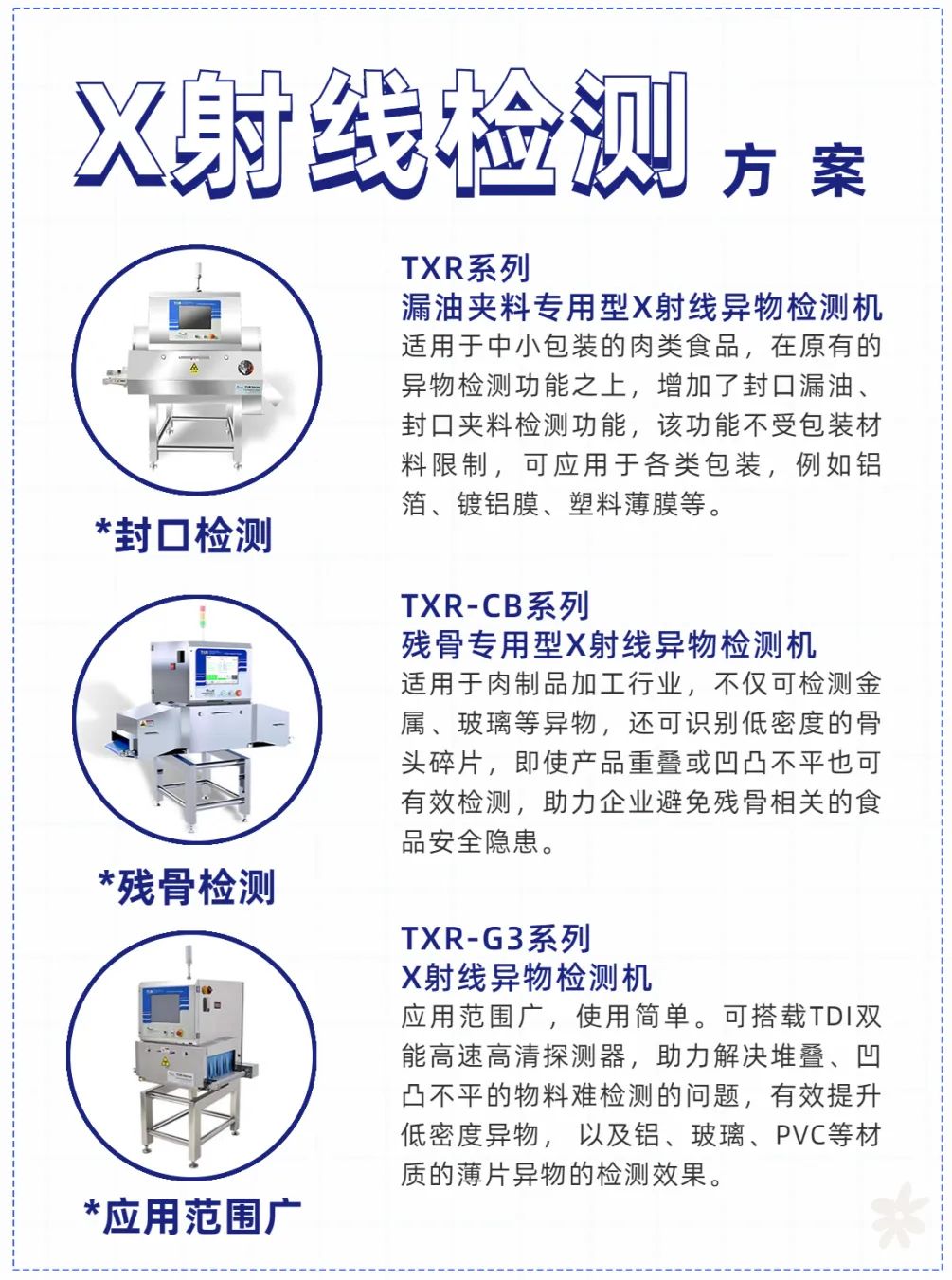 X射线检测 方案

*封口检测

TXR系列
漏油夹料专用型X射线异物检测机
适用于中小包装的肉类食品，在原有的异物检测功能之上，增加了封口漏油、封口夹料检测功能，该功能不受包装材料限制，可应用于各类包装，例如铝箔、镀铝膜、塑料薄膜等。

*残骨检测

TXR-CB系列
残骨专用型X射线异物检测机
适用于肉制品加工行业，不仅可检测金属、玻璃等异物，还可识别低密度的骨头碎片，即使产品重叠或凹凸不平也可有效检测，助力企业避免残骨相关的食品安全隐患。

*应用范围广

TXR-G3系列
X射线异物检测机
应用范围广，使用简单。可搭载TDI双能高速高清探测器，助力解决堆叠、凹凸不平的物料难检测的问题，有效提升低密度异物，以及铝、玻璃、PVC等材质的薄片异物的检测效果。