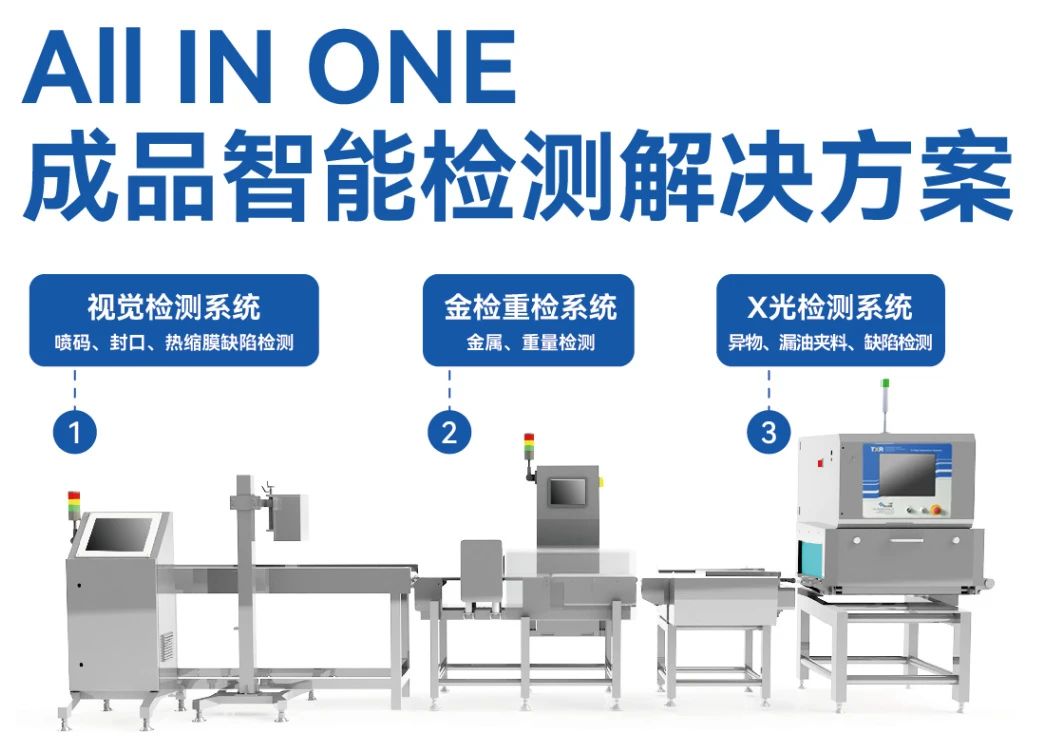 All IN ONE
成品智能检测解决方案

视觉检测系统
喷码、封口、热缩膜缺陷检测

1

金检重检系统
金属、重量检测

2

X光检测系统
异物、漏油夹料、缺陷检测

3