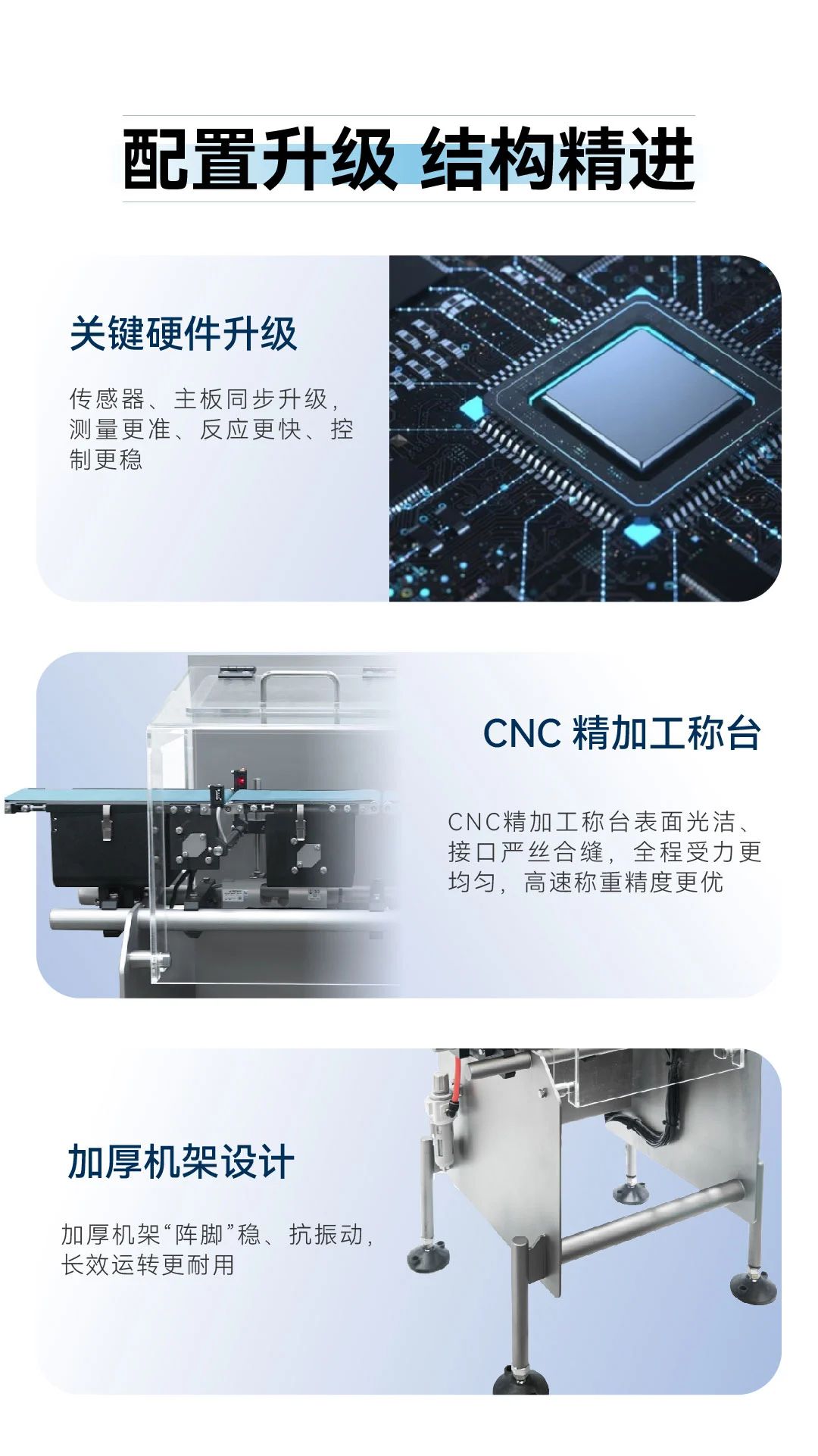 配置升级 结构精进

关键硬件升级

传感器、主板同步升级，测量更准、反应更快、控制更稳

CNC 精加工称台

CNC精加工称台表面光洁、接口严丝合缝，全程受力更均匀，高速称重精度更优

加厚机架设计

加厚机架“阵脚”稳、抗振动，长效运转更耐用